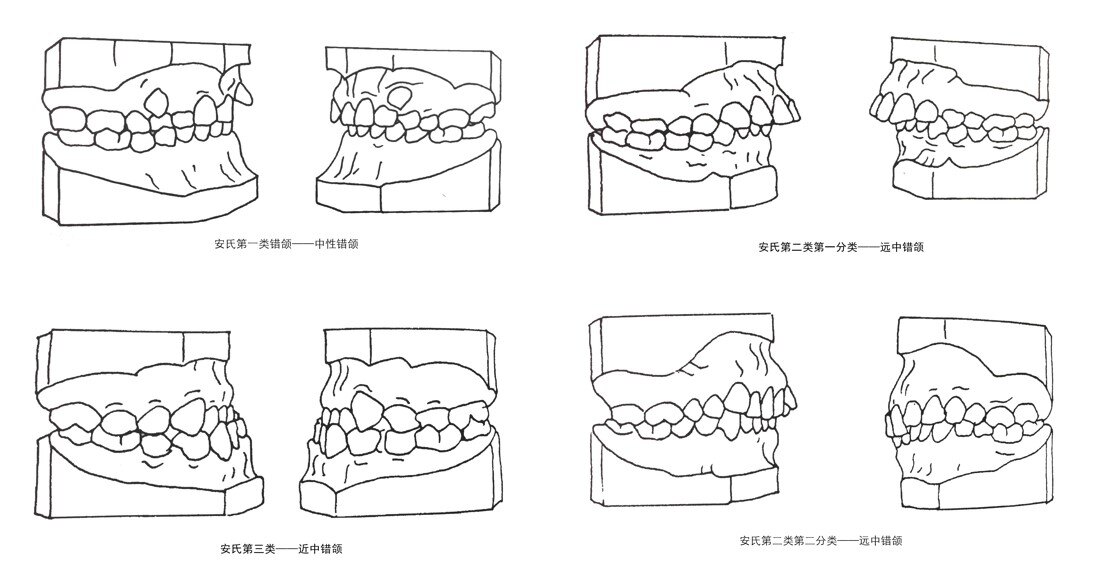 安氏第一类错颌——中性错颌

安氏第二类第一分类——远中错颌

安氏第三类——近中错颌

安氏第二类第二分类——远中错颌